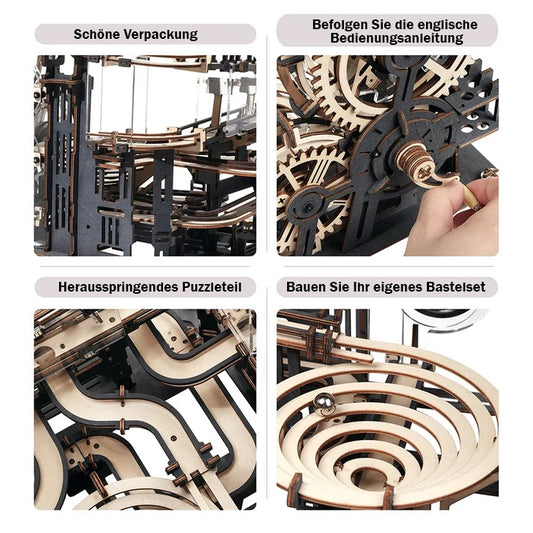 Schöne Verpackung

Befolgen Sie die englische Bedienungsanleitung

Herausspringendes Puzzleteil

Bauen Sie Ihr eigenes Bastelset